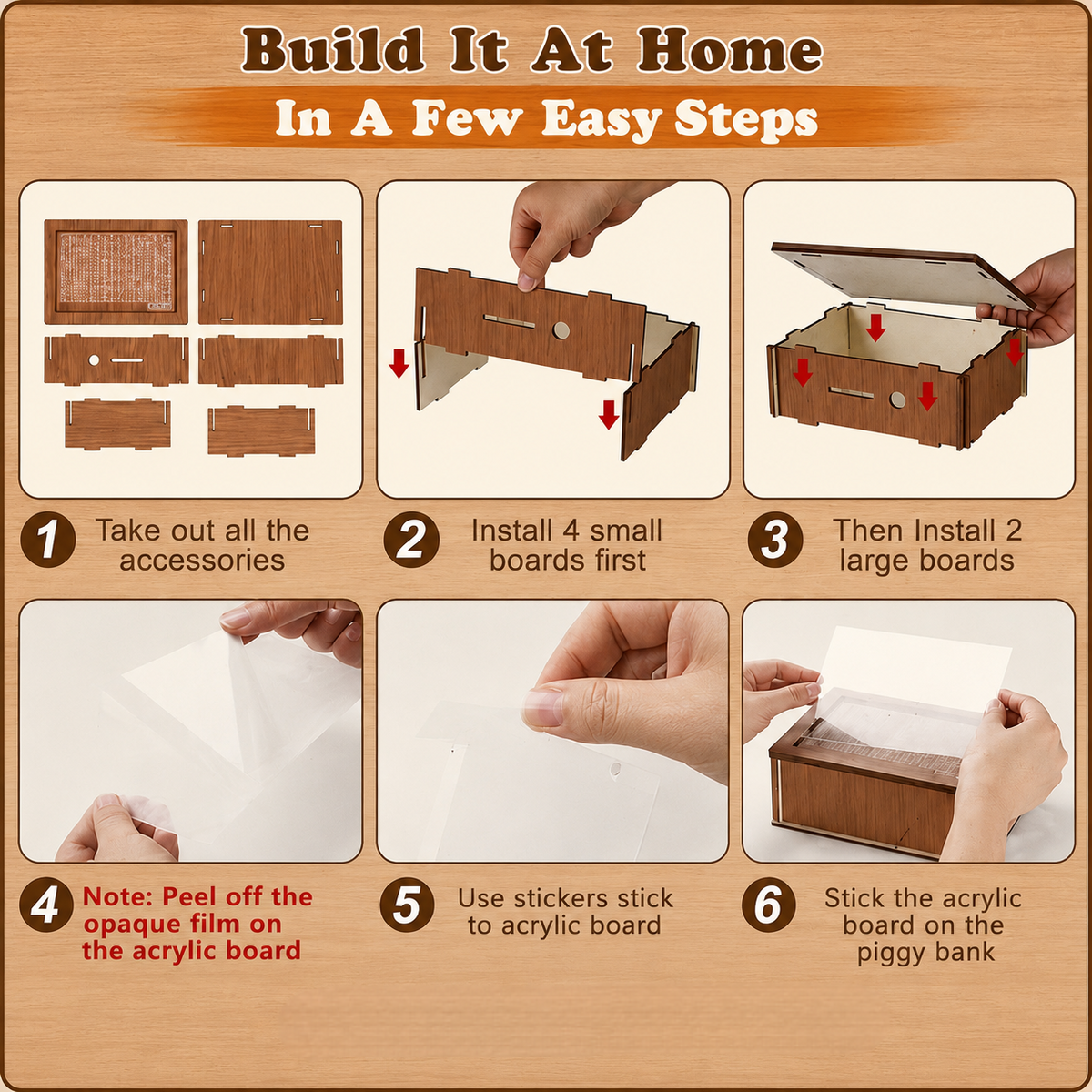 Build It At Home
In A Few Easy Steps

1 Take out all the accessories

2 Install 4 small boards first

3 Then Install 2 large boards

4 Note: Peel off the opaque film on the acrylic board

5 Use stickers stick to acrylic board

6 Stick the acrylic board on the piggy bank